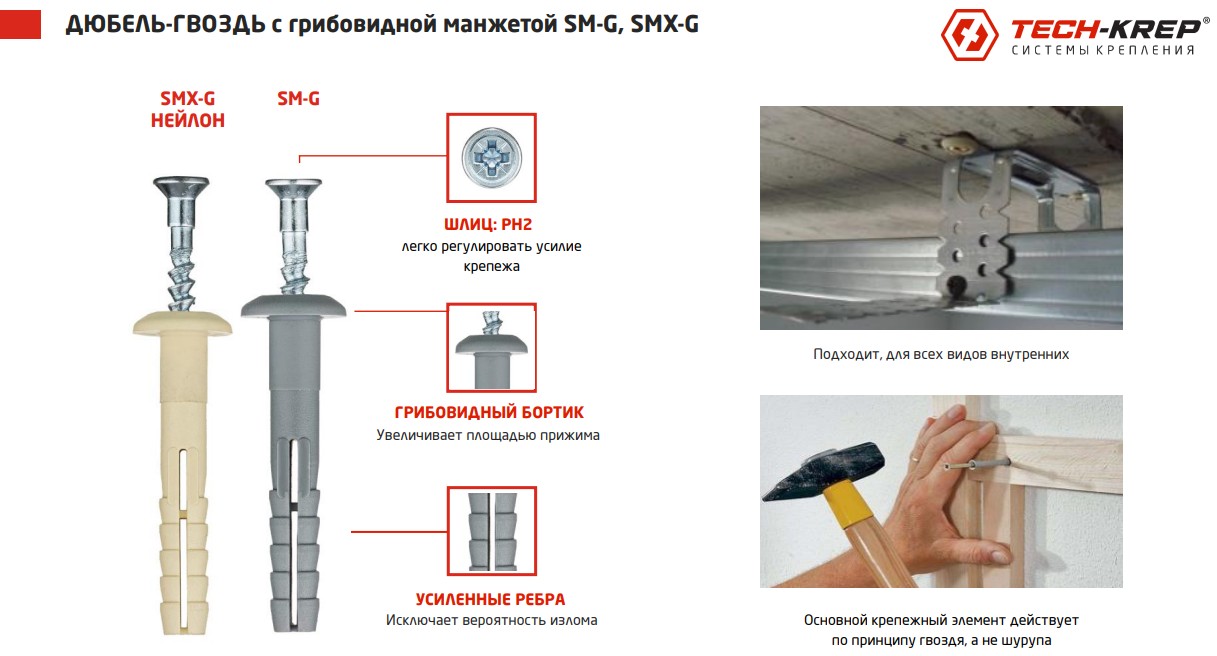 ДЮБЕЛЬ-ГВОЗДЬ с грибовидной манжетой SM-G, SMX-G

TECH-KREP®
СИСТЕМЫ КРЕПЛЕНИЯ

SMX-G
НЕЙЛОН

SM-G

ШЛИЦ: PH2
легко регулировать усилие крепежа

ГРИБОВИДНЫЙ БОРТИК
Увеличивает площадью прижима

УСИЛЕННЫЕ РЕБРА
Исключает вероятность излома

Подходит, для всех видов внутренних

Основной крепежный элемент действует по принципу гвоздя, а не шурупа